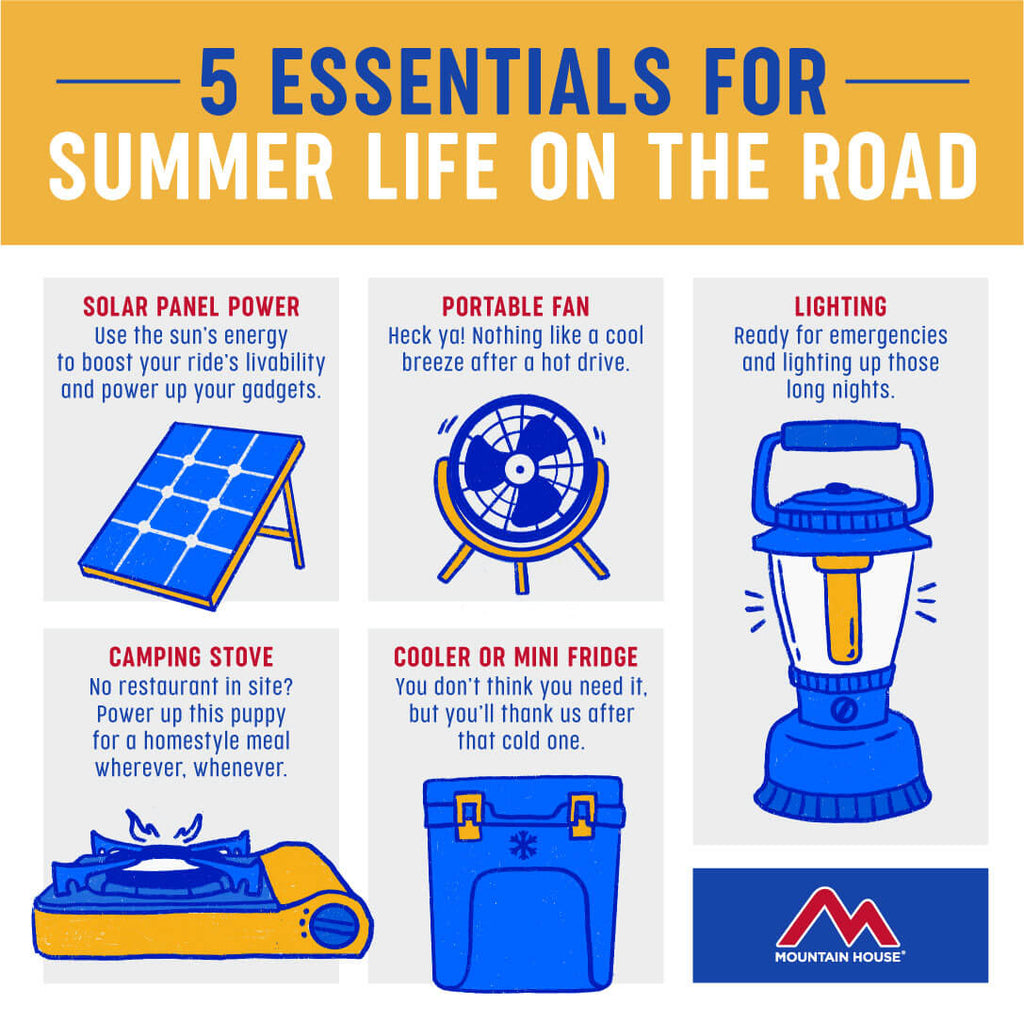 5 ESSENTIALS FOR
SUMMER LIFE ON THE ROAD

SOLAR PANEL POWER
Use the sun's energy to boost your ride's livability and power up your gadgets.

PORTABLE FAN
Heck ya! Nothing like a cool breeze after a hot drive.

LIGHTING
Ready for emergencies and lighting up those long nights.

CAMPING STOVE
No restaurant in site? Power up this puppy for a homestyle meal wherever, whenever.

COOLER OR MINI FRIDGE
You don't think you need it, but you'll thank us after that cold one.

MOUNTAIN HOUSE®